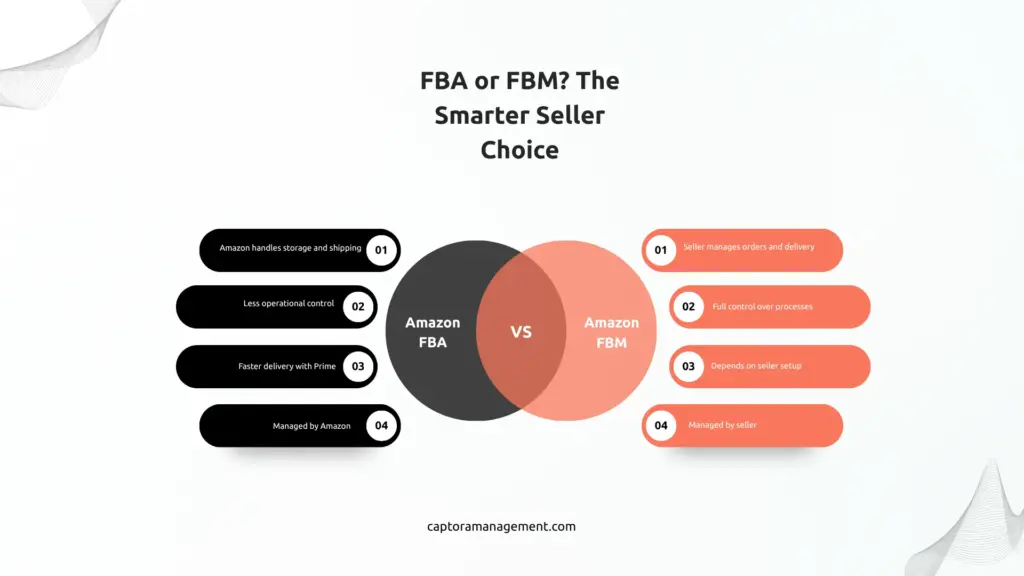 FBA or FBM? The Smarter Seller Choice

Amazon handles storage and shipping 01

Less operational control 02

Faster delivery with Prime 03

Managed by Amazon 04

Amazon FBA

VS

Amazon FBM

01 Seller manages orders and delivery

02 Full control over processes

03 Depends on seller setup

04 Managed by seller

captoramanagement.com